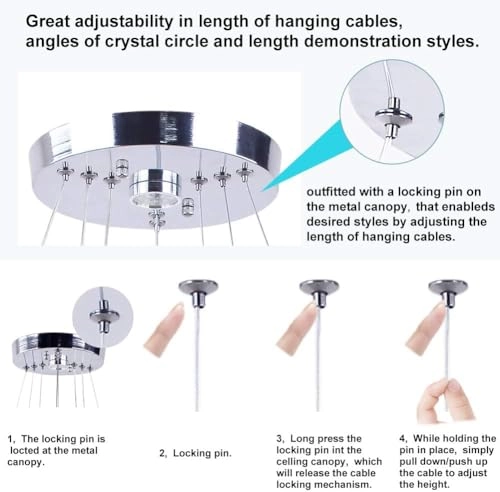 Great adjustability in length of hanging cables, angles of crystal circle and length demonstration styles.

outfitted with a locking pin on the metal canopy, that enableds desired styles by adjusting the length of hanging cables.

1, The locking pin is locted at the metal canopy.

2, Locking pin.

3, Long press the locking pin int the celling canopy, which will release the cable locking mechanism.

4, While holding the pin in place, simply pull down/push up the cable to adjust the height.