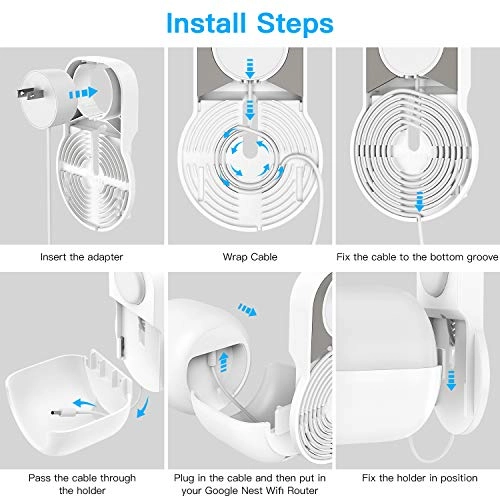 Install Steps

Insert the adapter

Wrap Cable

Fix the cable to the bottom groove

Pass the cable through the holder

Plug in the cable and then put in your Google Nest Wifi Router

Fix the holder in position