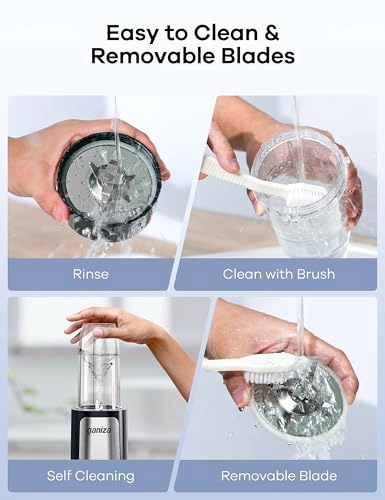 Easy to Clean &
Removable Blades

Rinse

Clean with Brush

ganiza

Self Cleaning

Removable Blade