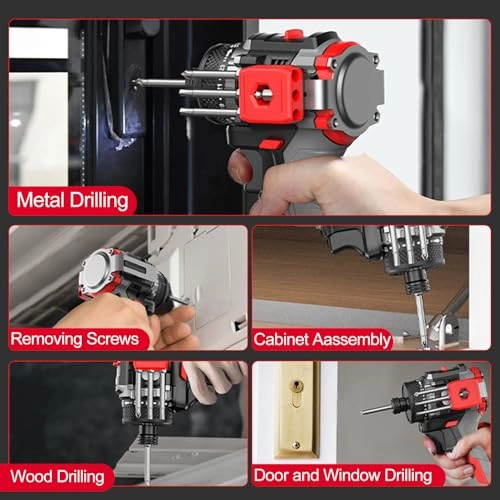 Metal Drilling

Removing Screws

Cabinet Aassembly

Wood Drilling

Door and Window Drilling