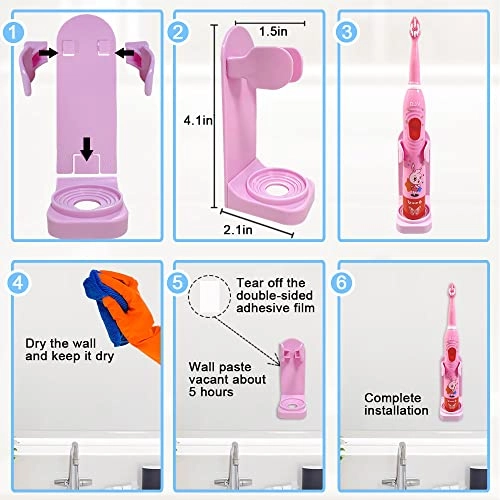 1

2

1.5in

4.1in

2.1in

3

4

Dry the wall and keep it dry

5

Tear off the double-sided adhesive film

Wall paste vacant about 5 hours

6

Complete installation