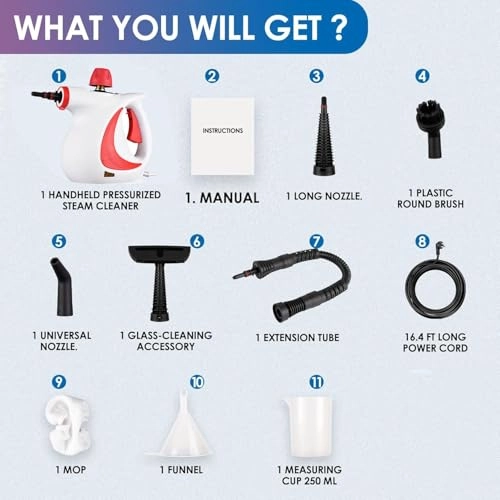 WHAT YOU WILL GET ?

1
1 HANDHELD PRESSURIZED STEAM CLEANER

2
INSTRUCTIONS
1. MANUAL

3
1 LONG NOZZLE.

4
1 PLASTIC ROUND BRUSH

5
1 UNIVERSAL NOZZLE.

6
1 GLASS-CLEANING ACCESSORY

7
1 EXTENSION TUBE

8
16.4 FT LONG POWER CORD

9
1 MOP

10
1 FUNNEL

11
1 MEASURING CUP 250 ML