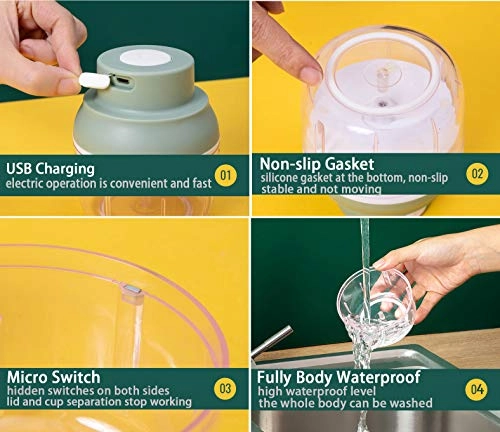 USB Charging
electric operation is convenient and fast
01

Non-slip Gasket
silicone gasket at the bottom, non-slip stable and not moving
02

Micro Switch
hidden switches on both sides
lid and cup separation stop working
03

Fully Body Waterproof
high waterproof level
the whole body can be washed
04