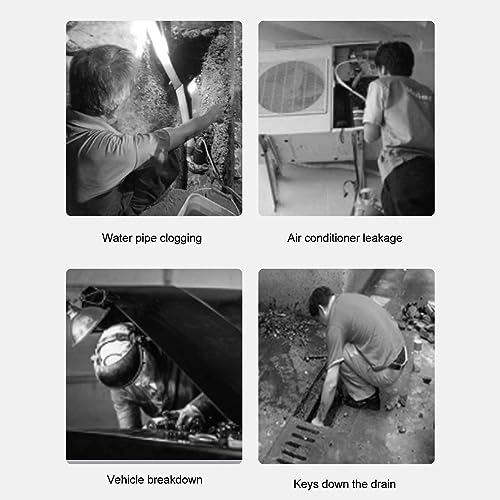 Water pipe clogging

Air conditioner leakage

Vehicle breakdown

Keys down the drain