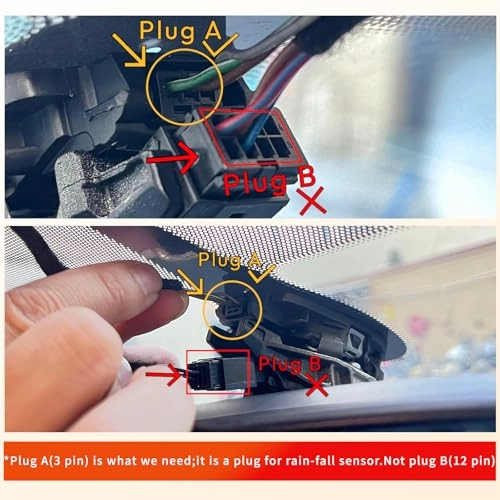 Plug A

Plug B

Plug A

Plug B

*Plug A(3 pin) is what we need;it is a plug for rain-fall sensor.Not plug B(12 pin)