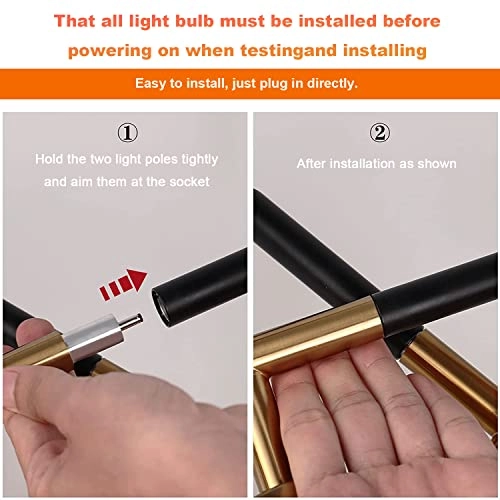 That all light bulb must be installed before powering on when testingand installing

Easy to install, just plug in directly.

①
Hold the two light poles tightly and aim them at the socket

②
After installation as shown