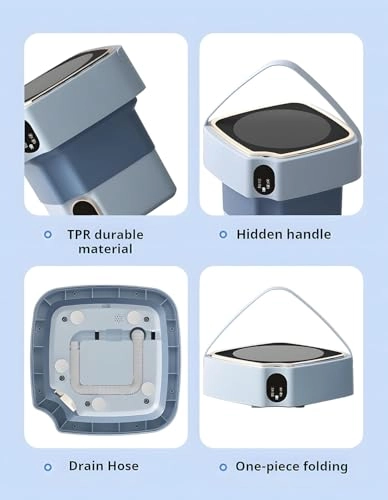 TPR durable material

Hidden handle

Drain Hose

One-piece folding