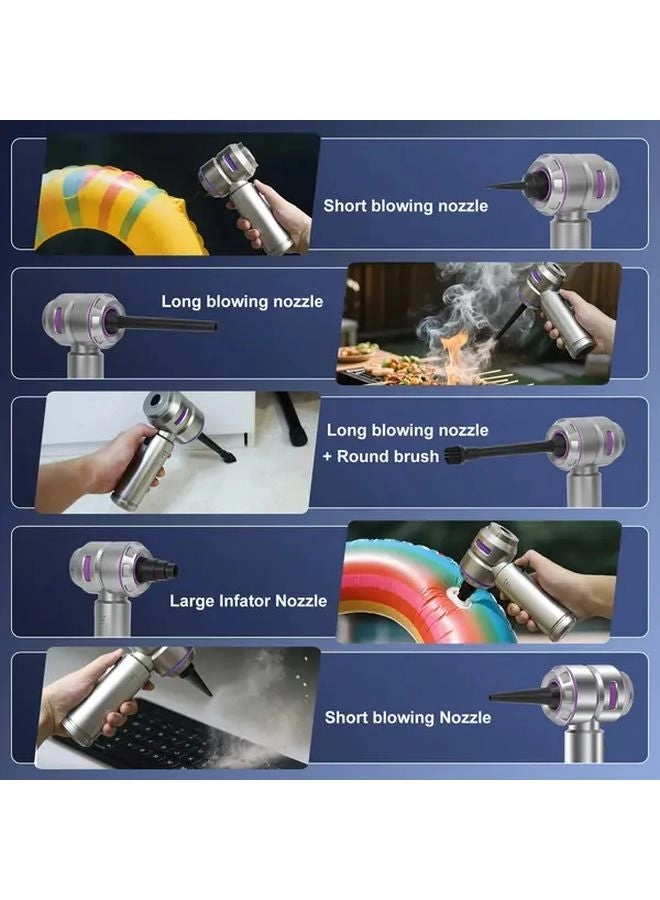 Short blowing nozzle

Long blowing nozzle

Long blowing nozzle
+ Round brush

Large Infator Nozzle

Short blowing Nozzle