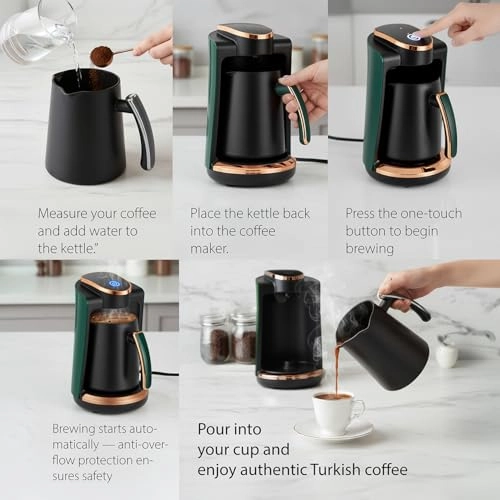 Measure your coffee and add water to the kettle."

Place the kettle back into the coffee maker.

Press the one-touch button to begin brewing

Brewing starts automatically — anti-overflow protection ensures safety

Pour into your cup and enjoy authentic Turkish coffee