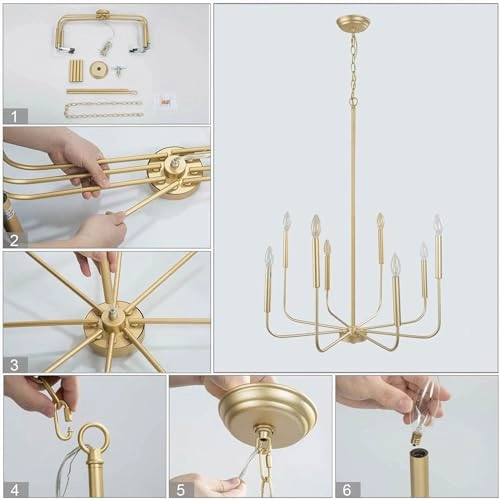 1
2
3
4
5
6