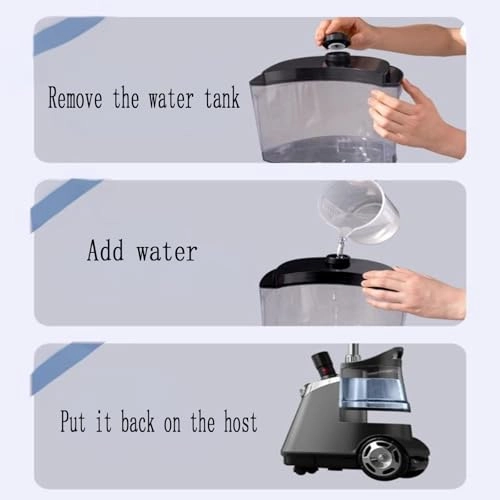 Remove the water tank

Add water

Put it back on the host