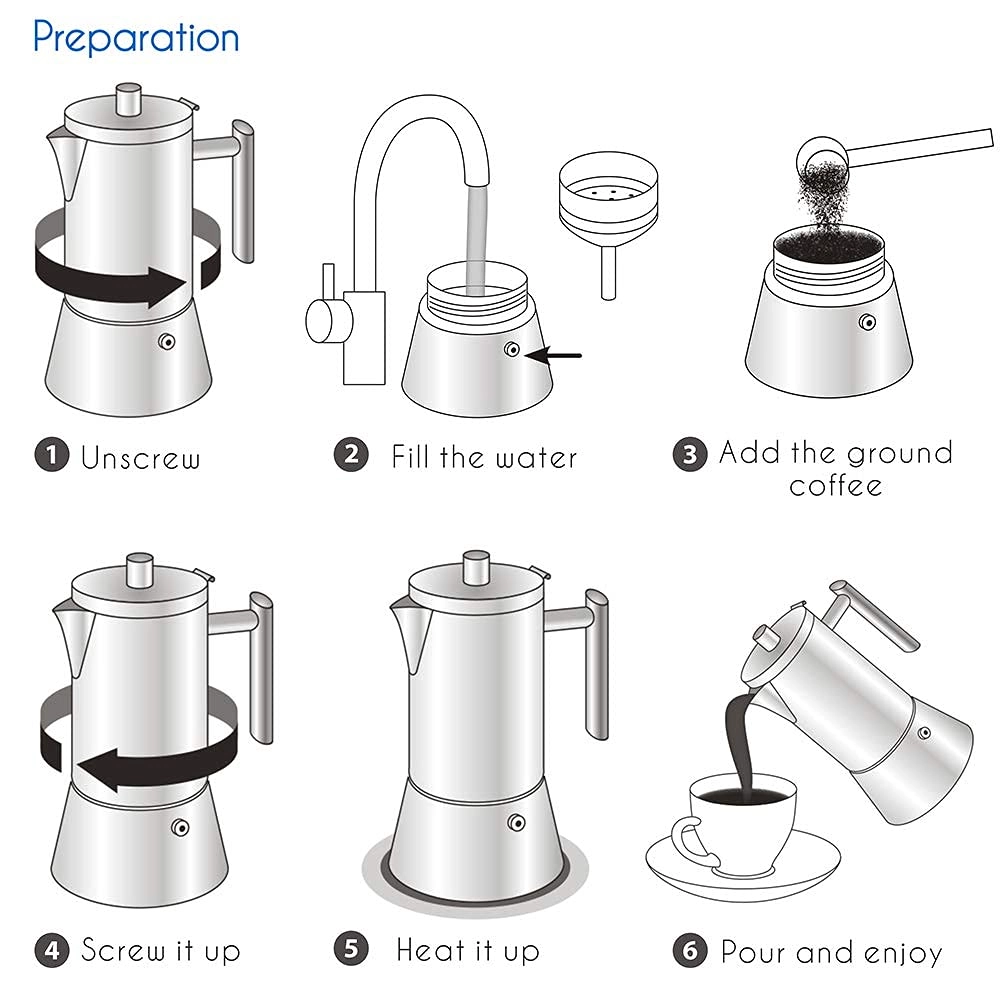 Preparation

1 Unscrew

2 Fill the water

3 Add the ground coffee

4 Screw it up

5 Heat it up

6 Pour and enjoy