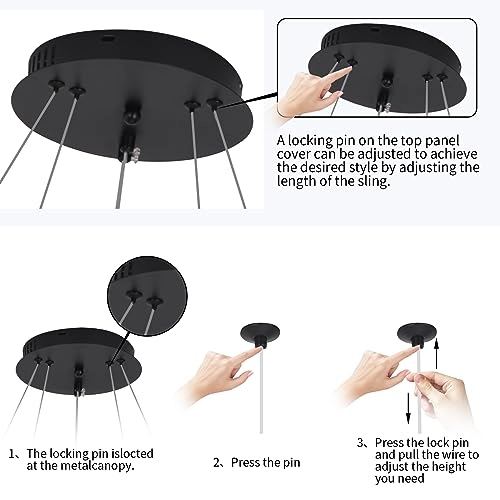 A locking pin on the top panel cover can be adjusted to achieve the desired style by adjusting the length of the sling.

1、The locking pin islocted at the metalcanopy.

2、Press the pin

3、Press the lock pin and pull the wire to adjust the height you need