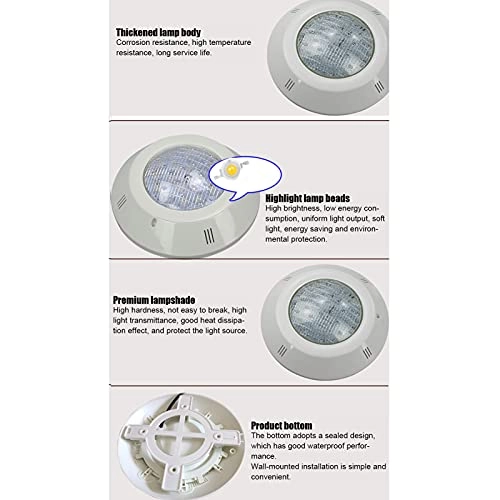 Thickened lamp body
Corrosion resistance, high temperature resistance, long service life.

Highlight lamp beads
High brightness, low energy consumption, uniform light output, soft light, energy saving and environmental protection.

Premium lampshade
High hardness, not easy to break, high light transmittance, good heat dissipation effect, and protect the light source.

Product bottom
The bottom adopts a sealed design, which has good waterproof performance.
Wall-mounted installation is simple and convenient.