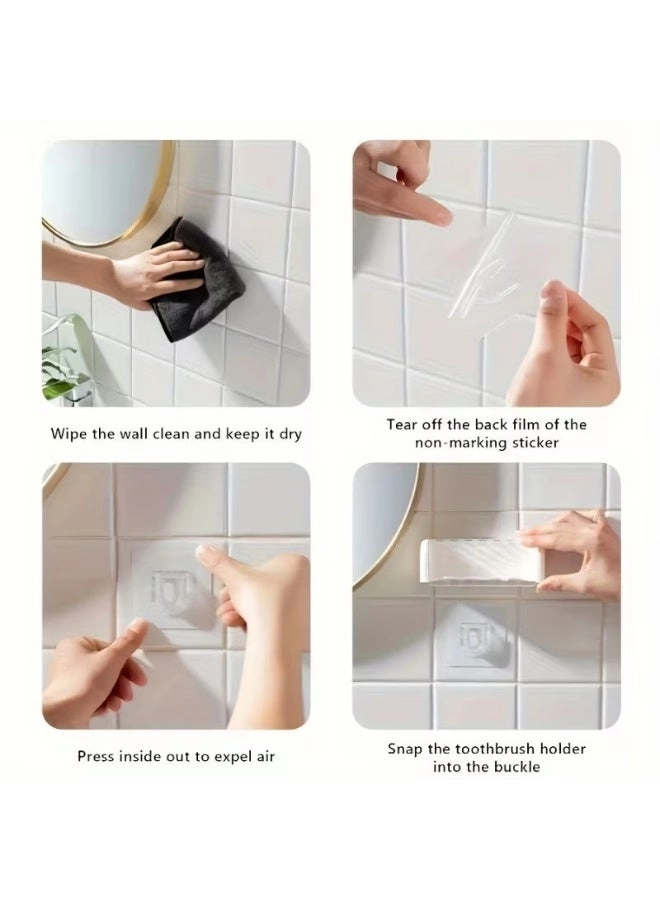 Wipe the wall clean and keep it dry

Tear off the back film of the non-marking sticker

Press inside out to expel air

Snap the toothbrush holder into the buckle