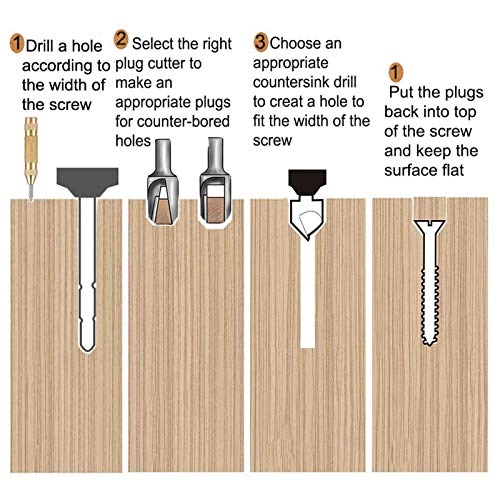 1 Drill a hole according to the width of the screw

2 Select the right plug cutter to make an appropriate plugs for counter-bored holes

3 Choose an appropriate countersink drill to creat a hole to fit the width of the screw

1 Put the plugs back into top of the screw and keep the surface flat