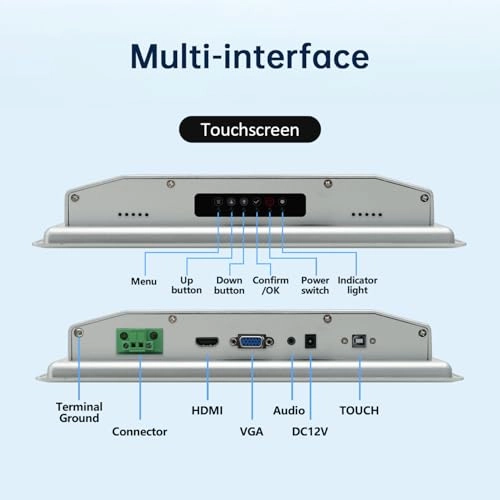 Multi-interface

Touchscreen

Menu

Up button

Down button

Confirm /OK

Power switch

Indicator light

Terminal Ground

Connector

HDMI

VGA

Audio

DC12V

TOUCH