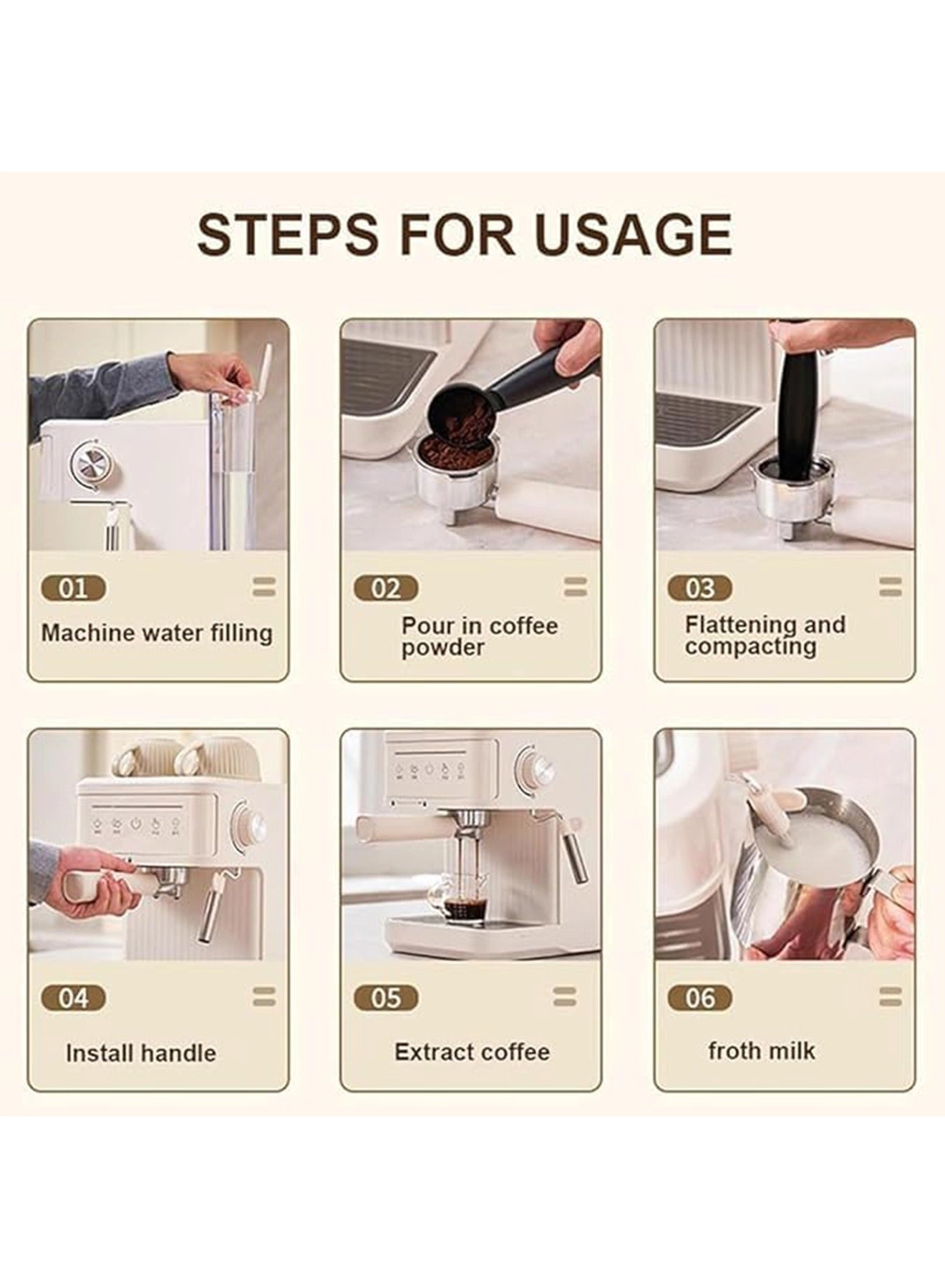 STEPS FOR USAGE

01

Machine water filling

02

Pour in coffee powder

03

Flattening and compacting

04

Install handle

05

Extract coffee

06

froth milk