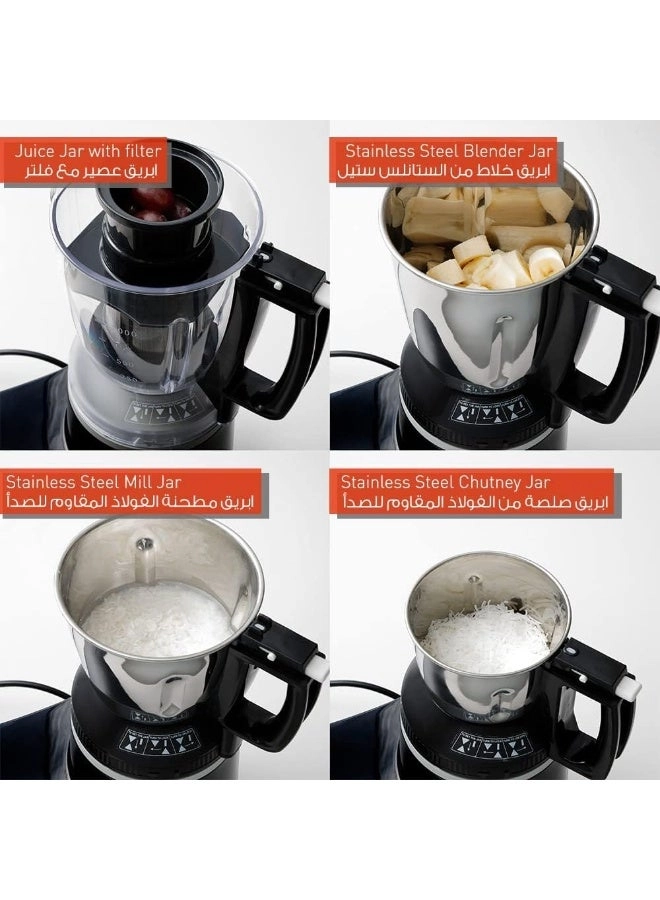 Juice Jar with filter
ابريق عصير مع فلتر

Stainless Steel Blender Jar
ابريق خلاط من الستانلس ستيل

Stainless Steel Mill Jar
ابريق مطحنة الفولاذ المقاوم للصدأ

Stainless Steel Chutney Jar
ابريق صلصة من الفولاذ المقاوم للصدأ