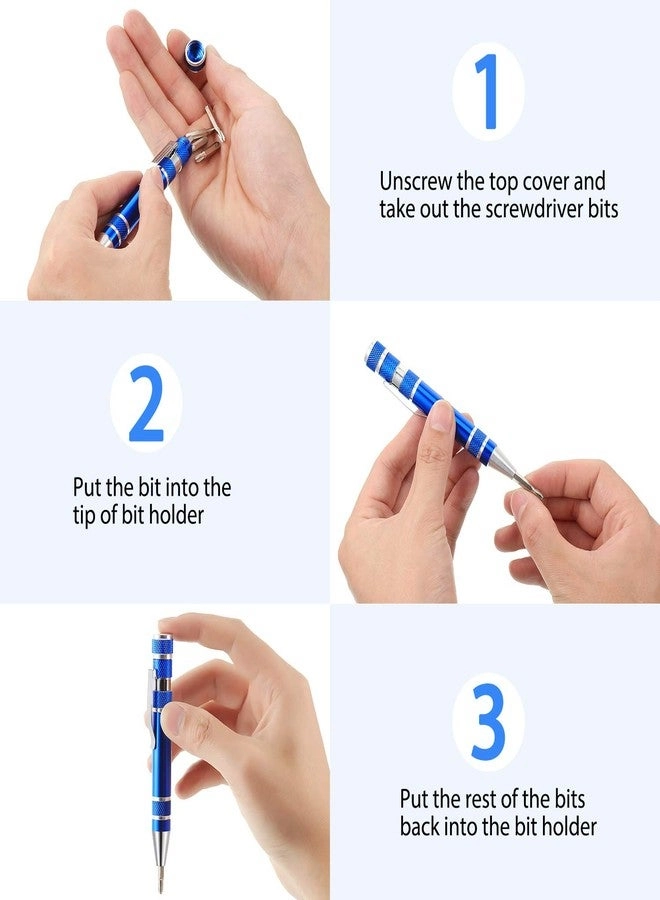 1

Unscrew the top cover and take out the screwdriver bits

2

Put the bit into the tip of bit holder

3

Put the rest of the bits back into the bit holder