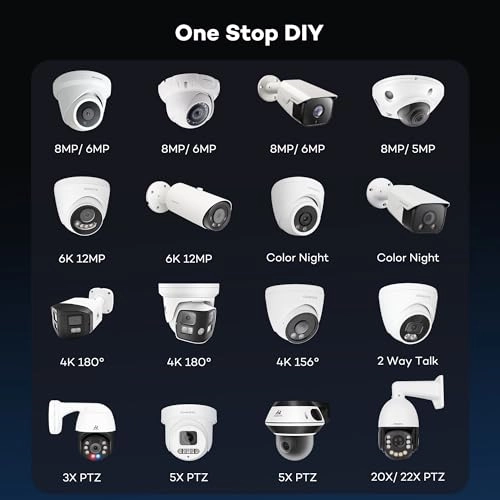 One Stop DIY

8MP/ 6MP

8MP/ 6MP

8MP/ 6MP

8MP/ 5MP

6K 12MP

6K 12MP

Color Night

Color Night

4K 180°

4K 180°

4K 156°

2 Way Talk

3X PTZ

5X PTZ

5X PTZ

20X/ 22X PTZ