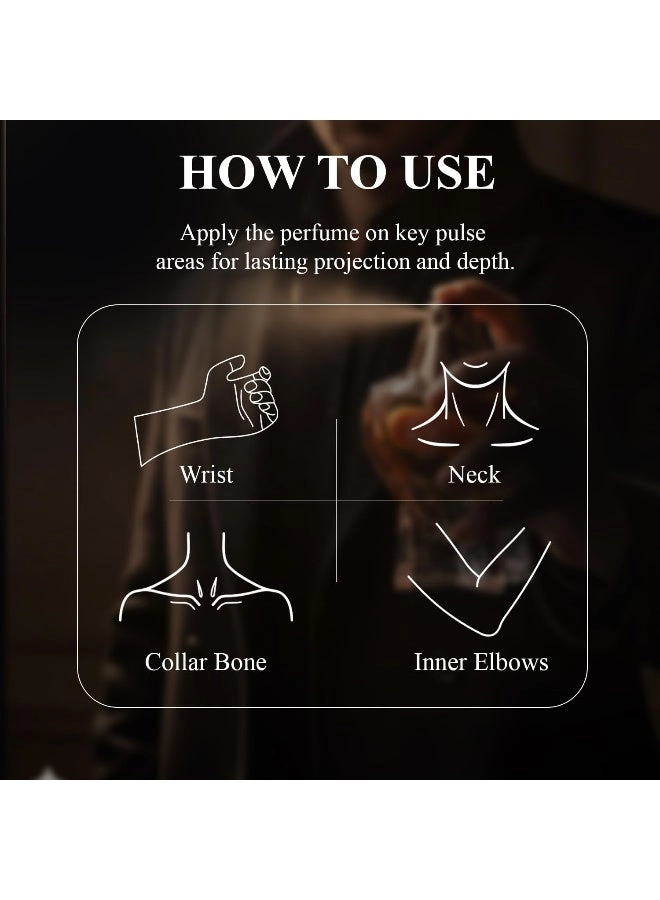 HOW TO USE

Apply the perfume on key pulse areas for lasting projection and depth.

Wrist

Neck

Collar Bone

Inner Elbows