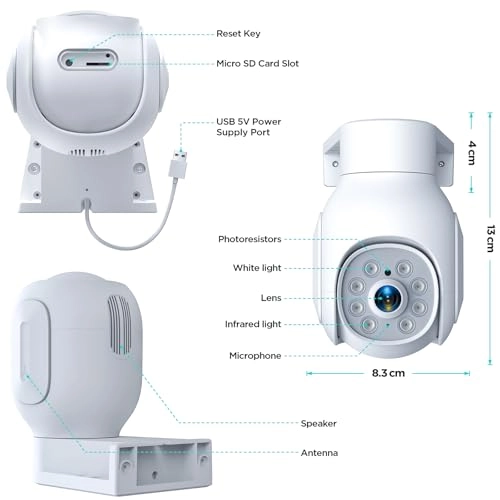 Reset Key

Micro SD Card Slot

USB 5V Power Supply Port

4 cm

13 cm

Photoresistors

White light

Lens

Infrared light

Microphone

8.3 cm

Speaker

Antenna