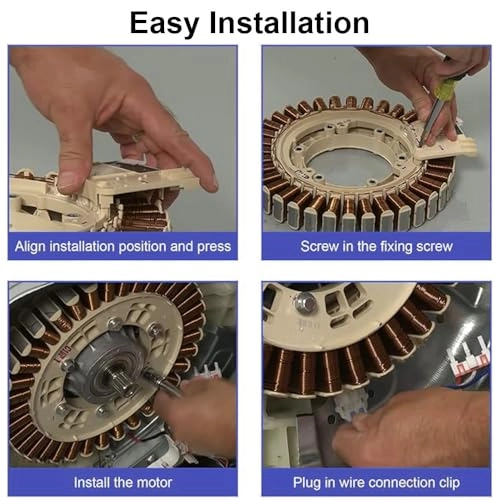 Easy Installation

Align installation position and press

Screw in the fixing screw

Install the motor

Plug in wire connection clip