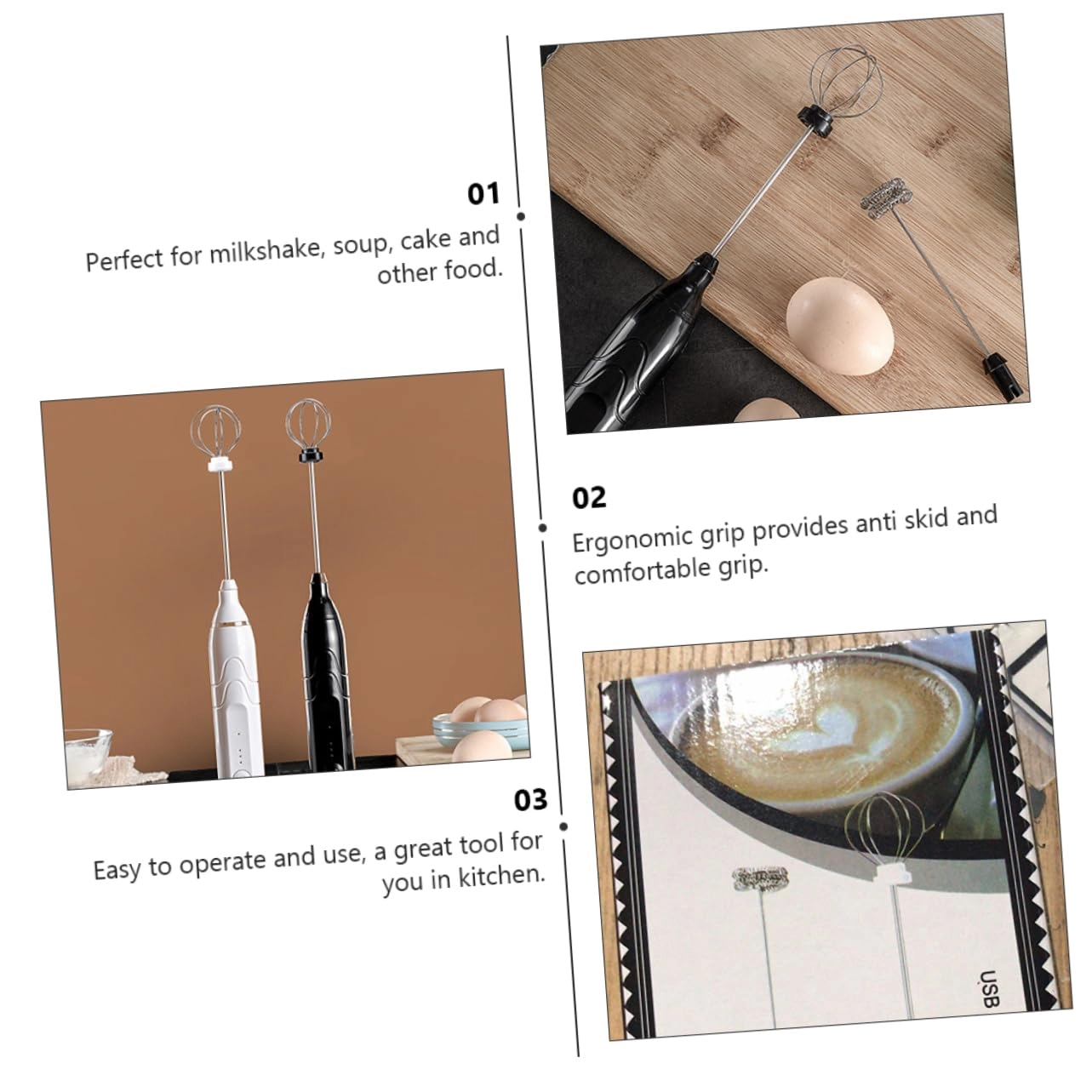 01
Perfect for milkshake, soup, cake and other food.

02
Ergonomic grip provides anti skid and comfortable grip.

03
Easy to operate and use, a great tool for you in kitchen.

USB