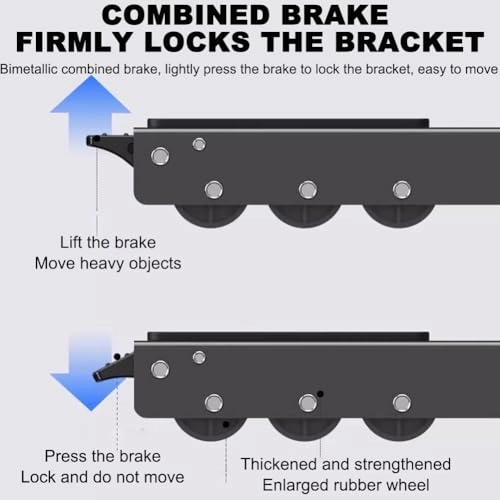 COMBINED BRAKE
FIRMLY LOCKS THE BRACKET

Bimetallic combined brake, lightly press the brake to lock the bracket, easy to move

Lift the brake
Move heavy objects

Press the brake
Lock and do not move

Thickened and strengthened
Enlarged rubber wheel