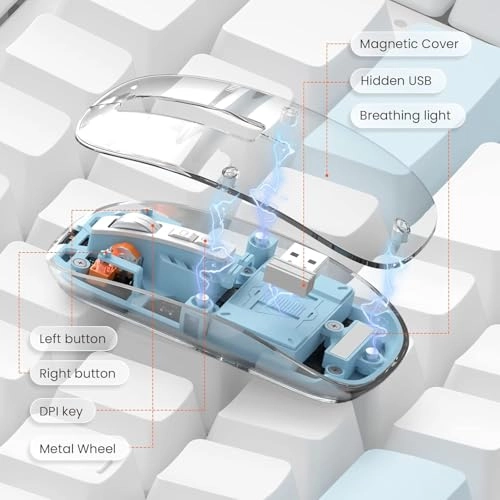 Magnetic Cover
Hidden USB
Breathing light
Left button
Right button
DPI key
Metal Wheel