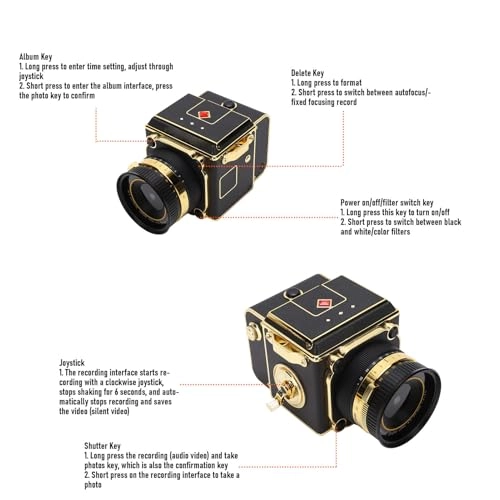 Album Key
1. Long press to enter time setting, adjust through joystick
2. Short press to enter the album interface, press the photo key to confirm

Delete Key
1. Long press to format
2. Short press to switch between autofocus/-fixed focusing record

Power on/off/filter switch key
1. Long press this key to turn on/off
2. Short press to switch between black and white/color filters

Joystick
1. The recording interface starts recording with a clockwise joystick, stops shaking for 6 seconds, and automatically stops recording and saves the video (silent video)

Shutter Key
1. Long press the recording (audio video) and take photos key, which is also the confirmation key
2. Short press on the recording interface to take a photo