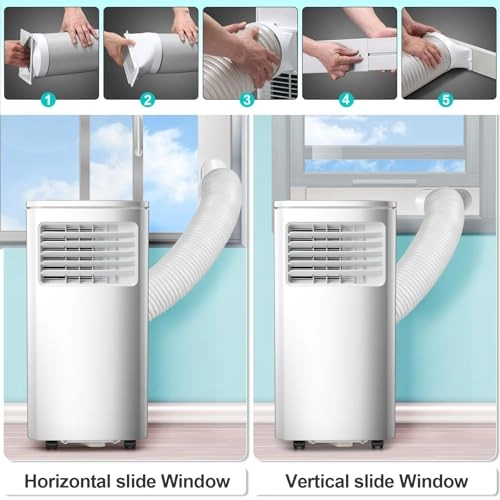 1
2
3
4
5

Horizontal slide Window

Vertical slide Window