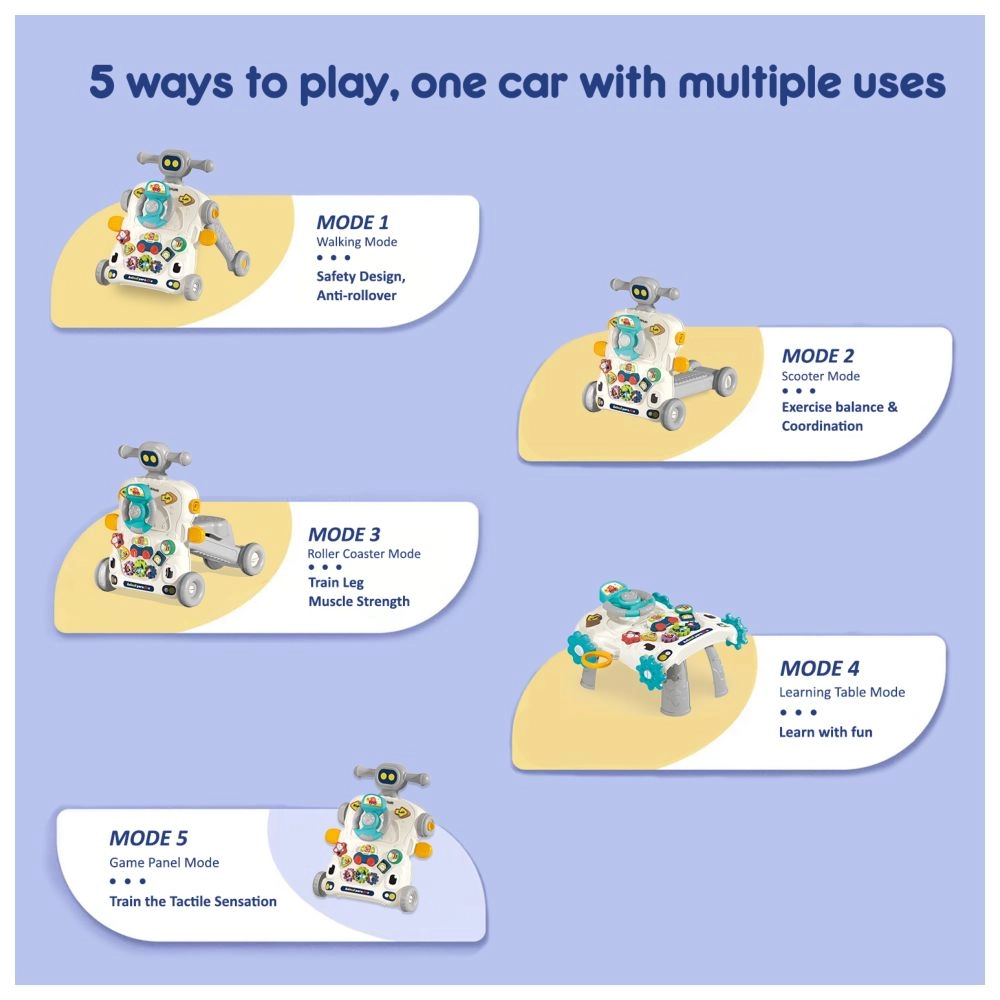 5 ways to play, one car with multiple uses

MODE 1
Walking Mode
• • •
Safety Design, Anti-rollover

MODE 2
Scooter Mode
• • •
Exercise balance & Coordination

MODE 3
Roller Coaster Mode
• • •
Train Leg Muscle Strength

MODE 4
Learning Table Mode
• • •
Learn with fun

MODE 5
Game Panel Mode
• • •
Train the Tactile Sensation