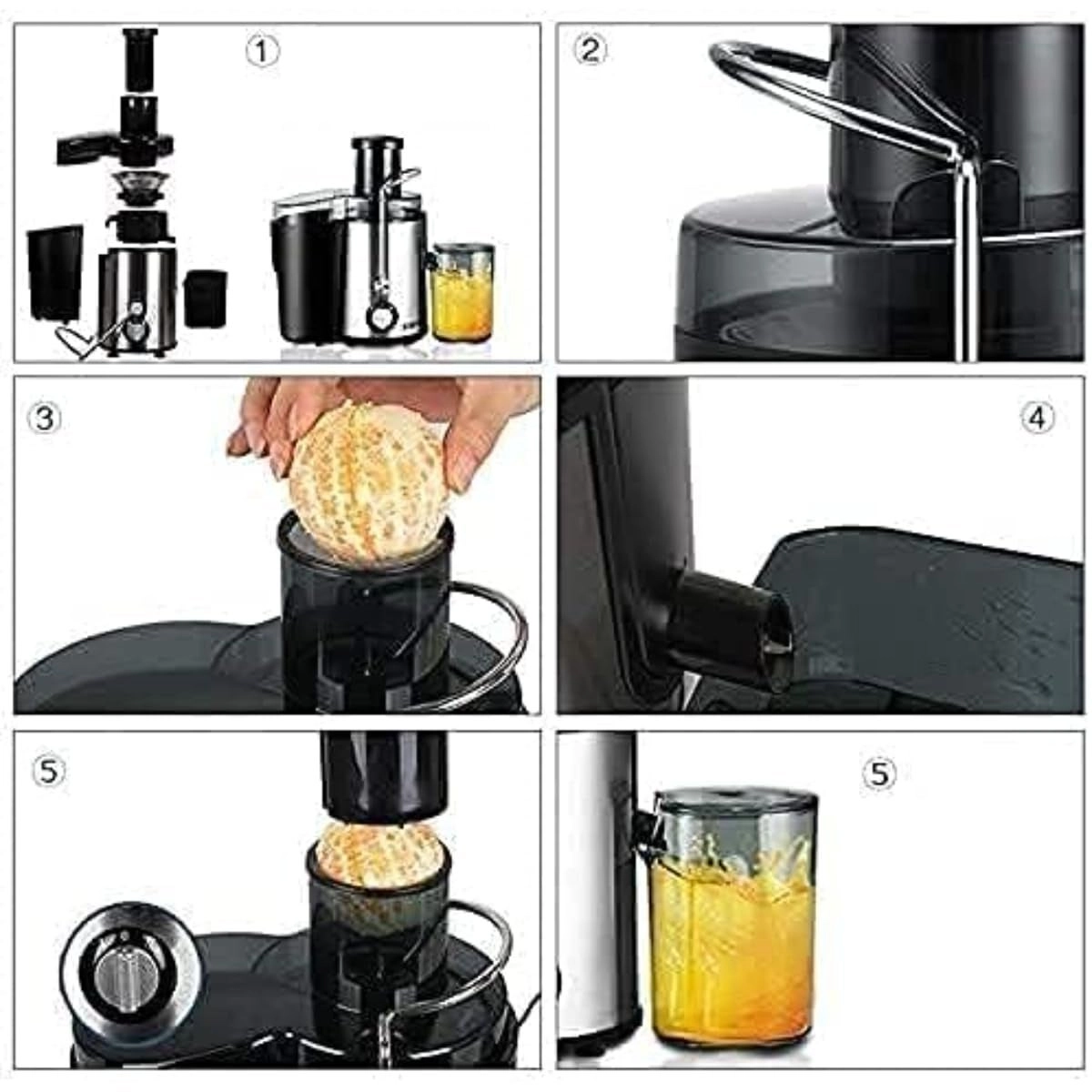 ①

②

③

④

⑤

⑤