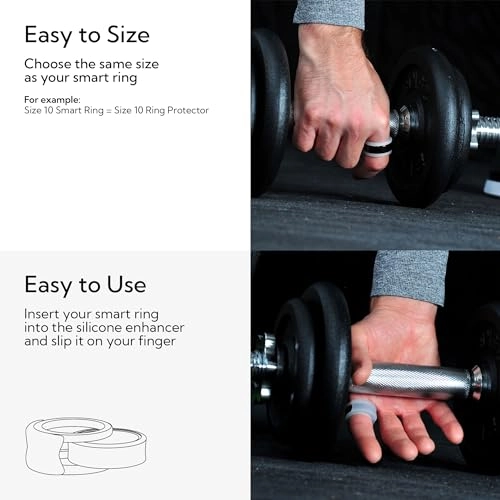 Easy to Size

Choose the same size as your smart ring

For example:
Size 10 Smart Ring = Size 10 Ring Protector

Easy to Use

Insert your smart ring into the silicone enhancer and slip it on your finger