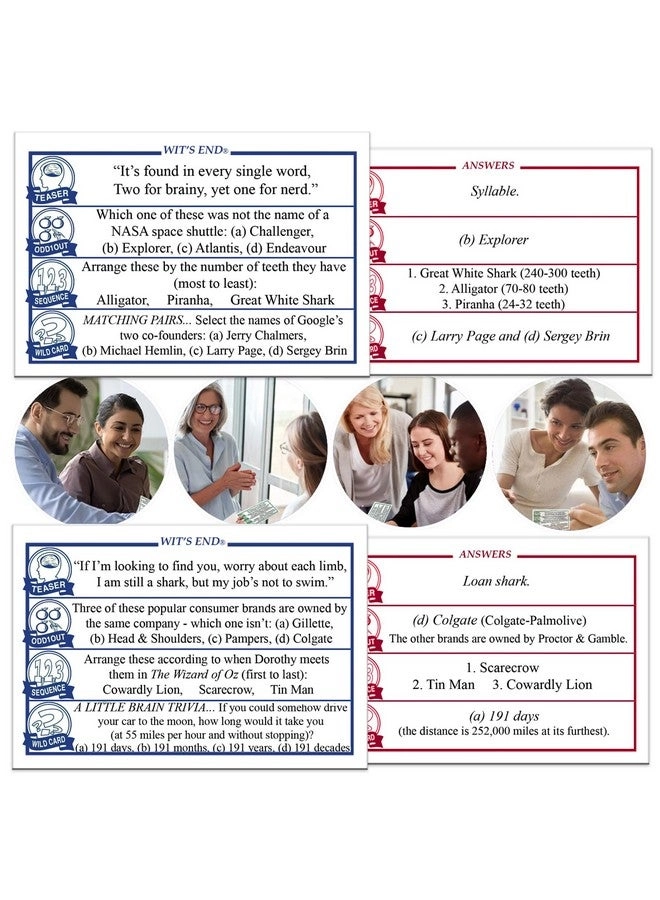 WIT'S END®

TEASER
"It's found in every single word, Two for brainy, yet one for nerd."

ODD1OUT
Which one of these was not the name of a NASA space shuttle: (a) Challenger, (b) Explorer, (c) Atlantis, (d) Endeavour

123 SEQUENCE
Arrange these by the number of teeth they have (most to least):
Alligator, Piranha, Great White Shark

WILD CARD
MATCHING PAIRS... Select the names of Google's two co-founders: (a) Jerry Chalmers, (b) Michael Hemlin, (c) Larry Page, (d) Sergey Brin

ANSWERS

Syllable.

(b) Explorer

1. Great White Shark (240-300 teeth)
2. Alligator (70-80 teeth)
3. Piranha (24-32 teeth)

(c) Larry Page and (d) Sergey Brin

WIT'S END®

TEASER
"If I'm looking to find you, worry about each limb, I am still a shark, but my job's not to swim."

ODD1OUT
Three of these popular consumer brands are owned by the same company - which one isn't: (a) Gillette, (b) Head & Shoulders, (c) Pampers, (d) Colgate

123 SEQUENCE
Arrange these according to when Dorothy meets them in The Wizard of Oz (first to last):
Cowardly Lion, Scarecrow, Tin Man

WILD CARD
A LITTLE BRAIN TRIVIA... If you could somehow drive your car to the moon, how long would it take you (at 55 miles per hour and without stopping)?
(a) 191 days, (b) 191 months, (c) 191 years, (d) 191 decades

ANSWERS

Loan shark.

(d) Colgate (Colgate-Palmolive)
The other brands are owned by Proctor & Gamble.

1. Scarecrow
2. Tin Man 3. Cowardly Lion

(a) 191 days
(the distance is 252,000 miles at its furthest).