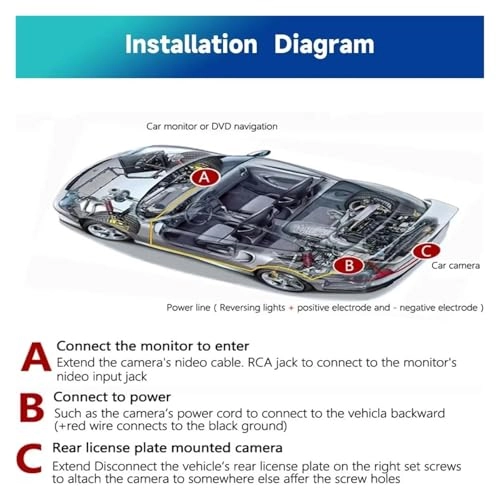 Installation Diagram

Car monitor or DVD navigation

A

B

C

Car camera

Power line ( Reversing lights + positive electrode and - negative electrode )

A Connect the monitor to enter
Extend the camera's nideo cable. RCA jack to connect to the monitor's nideo input jack

B Connect to power
Such as the camera's power cord to connect to the vehicla backward (+red wire connects to the black ground)

C Rear license plate mounted camera
Extend Disconnect the vehicle's rear license plate on the right set screws to altach the camera to somewhere else affer the screw holes