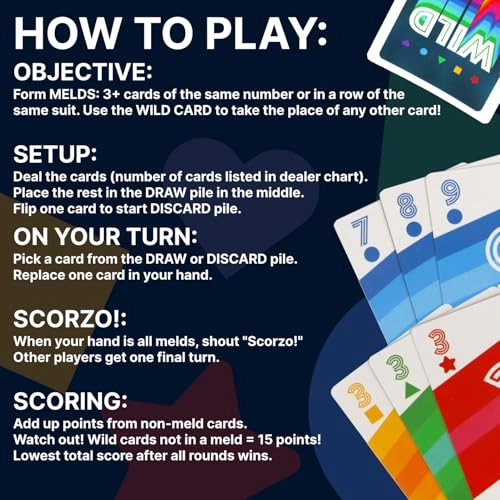 HOW TO PLAY:

OBJECTIVE:
Form MELDS: 3+ cards of the same number or in a row of the same suit. Use the WILD CARD to take the place of any other card!

SETUP:
Deal the cards (number of cards listed in dealer chart).
Place the rest in the DRAW pile in the middle.
Flip one card to start DISCARD pile.

ON YOUR TURN:
Pick a card from the DRAW or DISCARD pile.
Replace one card in your hand.

SCORZO!:
When your hand is all melds, shout "Scorzo!"
Other players get one final turn.

SCORING:
Add up points from non-meld cards.
Watch out! Wild cards not in a meld = 15 points!
Lowest total score after all rounds wins.

WILD

7
8
9
3
3
3