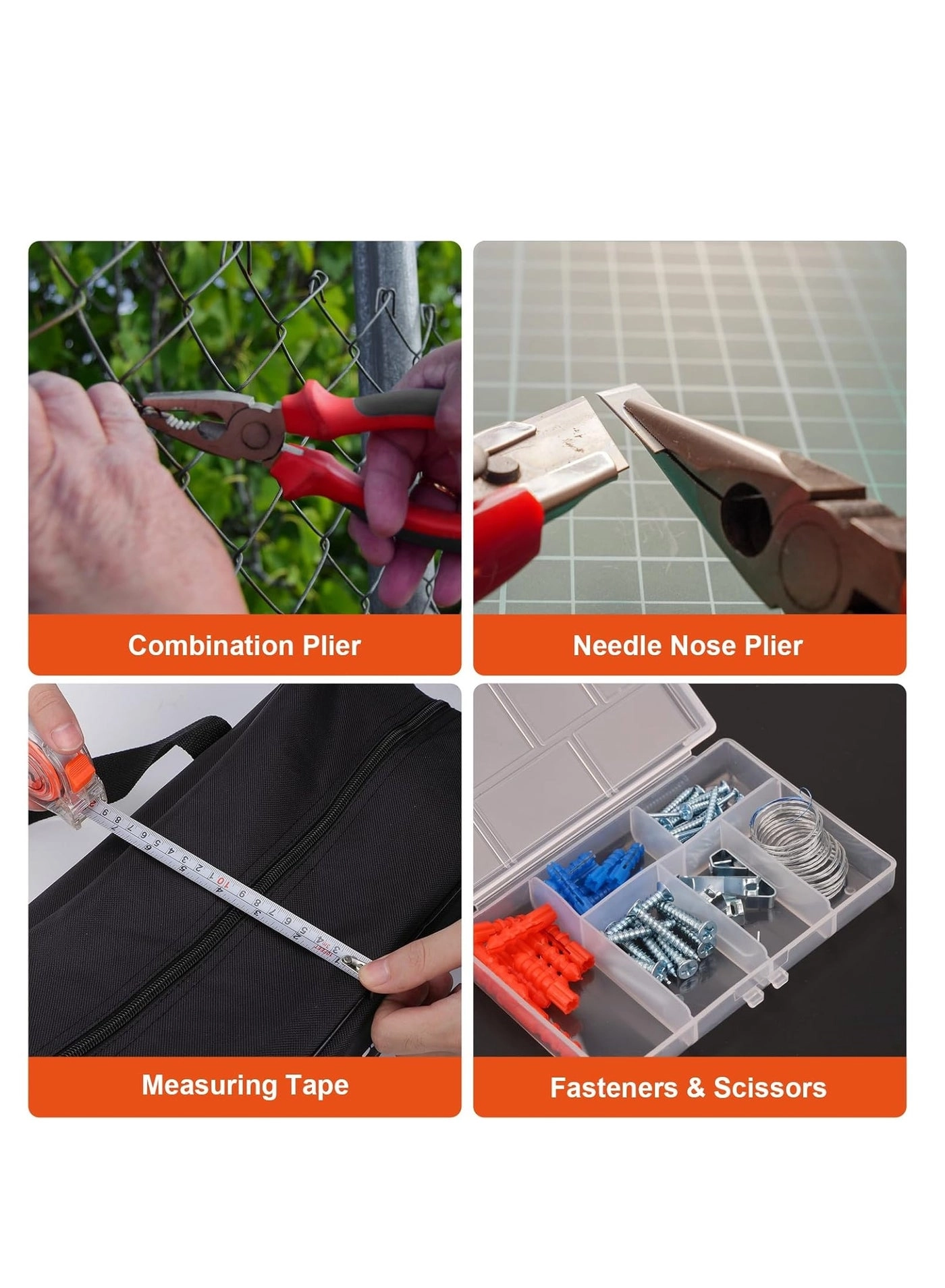 Combination Plier

Needle Nose Plier

Measuring Tape

Fasteners & Scissors