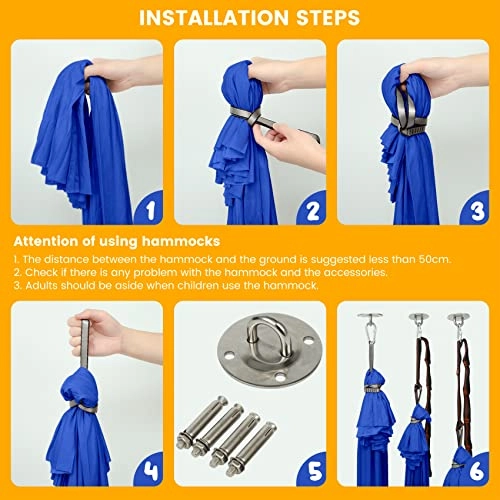 INSTALLATION STEPS

1

2

3

Attention of using hammocks

1. The distance between the hammock and the ground is suggested less than 50cm.
2. Check if there is any problem with the hammock and the accessories.
3. Adults should be aside when children use the hammock.

4

5

6