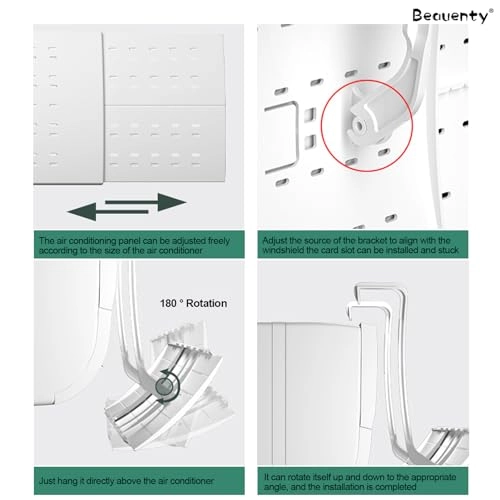 Beauenty®

The air conditioning panel can be adjusted freely according to the size of the air conditioner

Adjust the source of the bracket to align with the windshield the card slot can be installed and stuck

180 ° Rotation

Just hang it directly above the air conditioner

It can rotate itself up and down to the appropriate angle, and the installation is completed