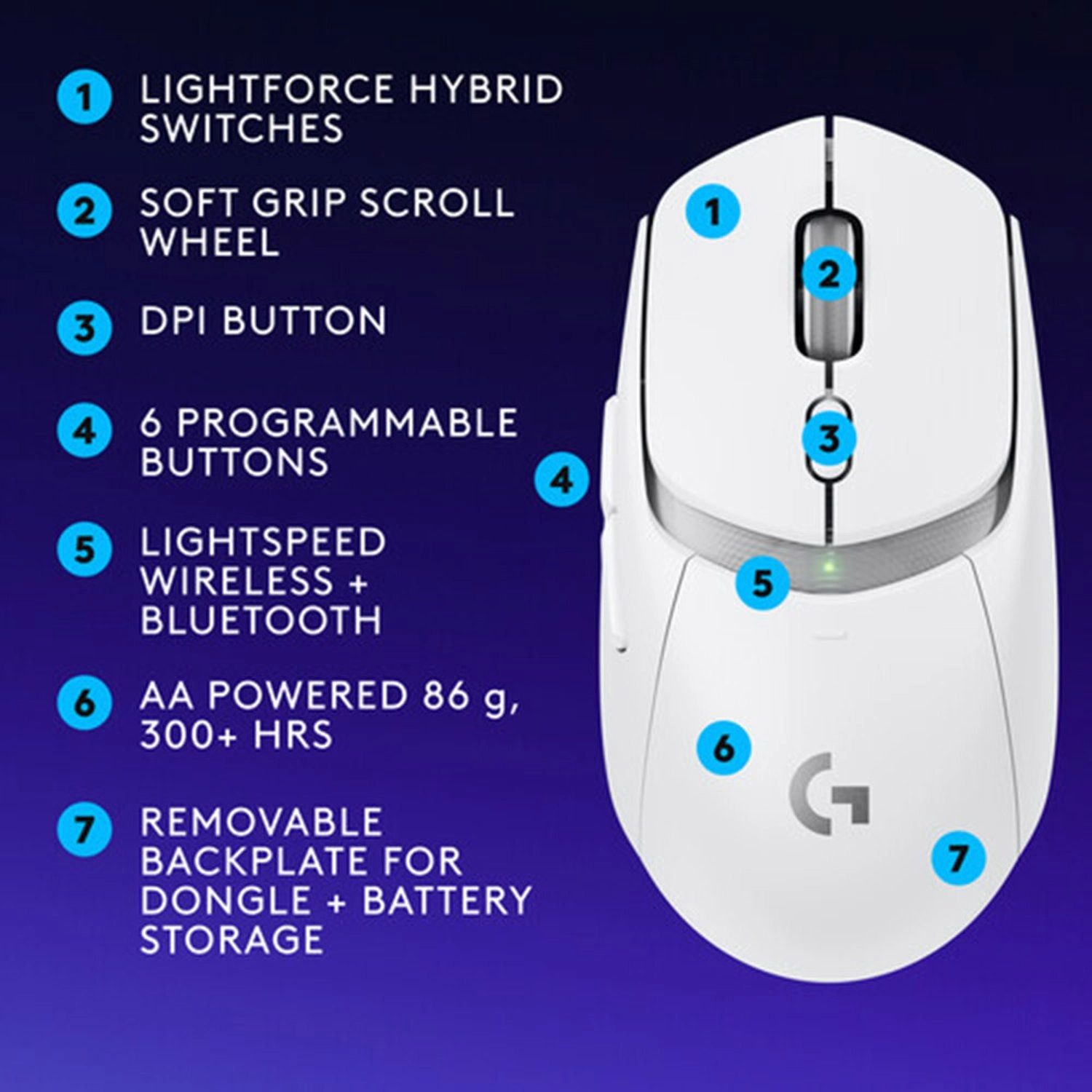 1 LIGHTFORCE HYBRID SWITCHES

2 SOFT GRIP SCROLL WHEEL

3 DPI BUTTON

4 6 PROGRAMMABLE BUTTONS

5 LIGHTSPEED WIRELESS + BLUETOOTH

6 AA POWERED 86 g, 300+ HRS

7 REMOVABLE BACKPLATE FOR DONGLE + BATTERY STORAGE

1
2
3
4
5
6
7