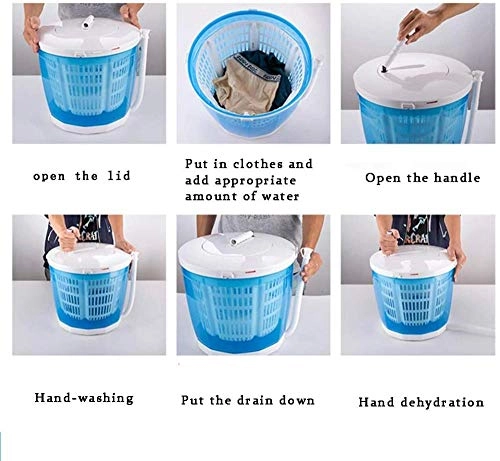 open the lid

Put in clothes and add appropriate amount of water

Open the handle

Hand-washing

Put the drain down

Hand dehydration