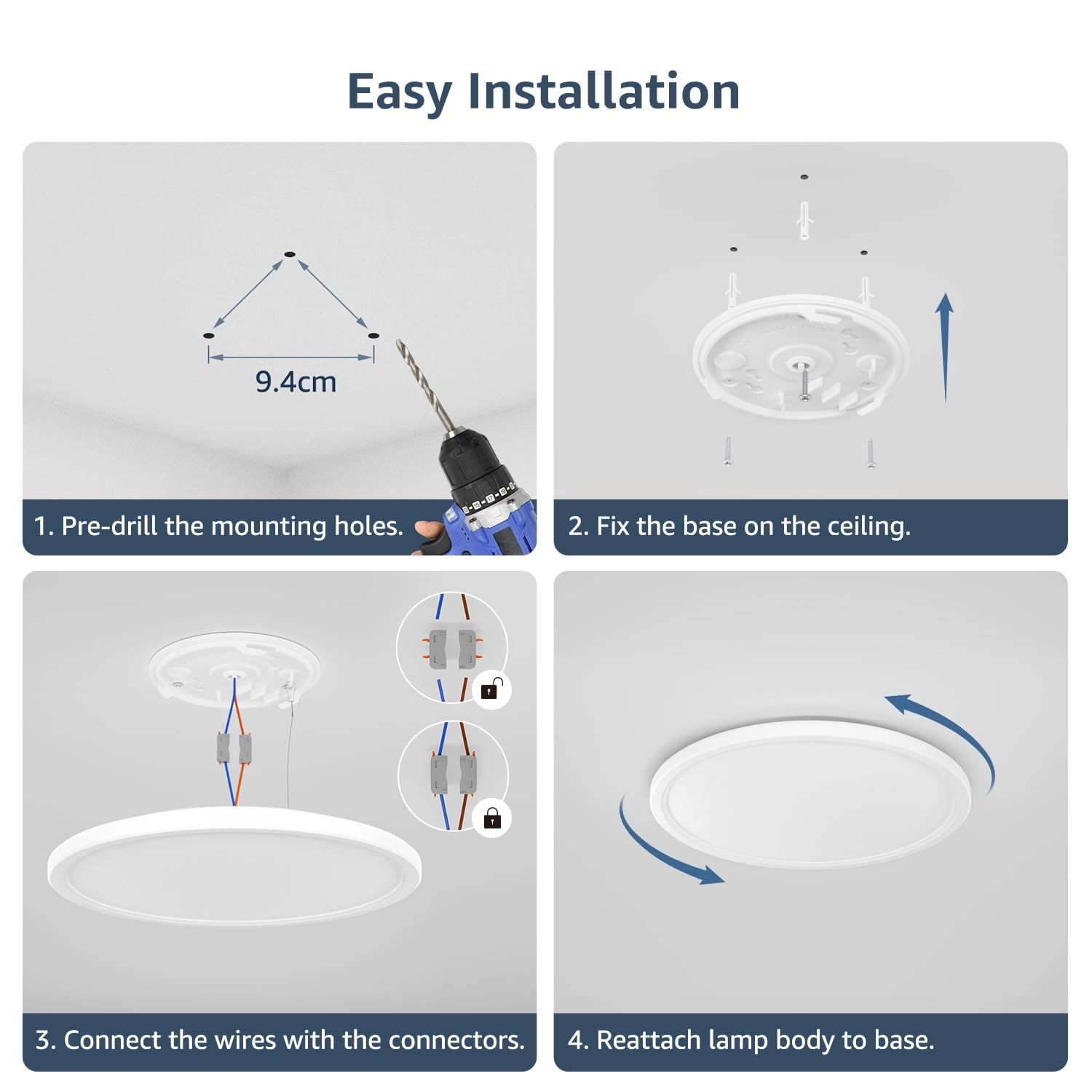 Easy Installation

9.4cm

1. Pre-drill the mounting holes.

2. Fix the base on the ceiling.

3. Connect the wires with the connectors.

4. Reattach lamp body to base.