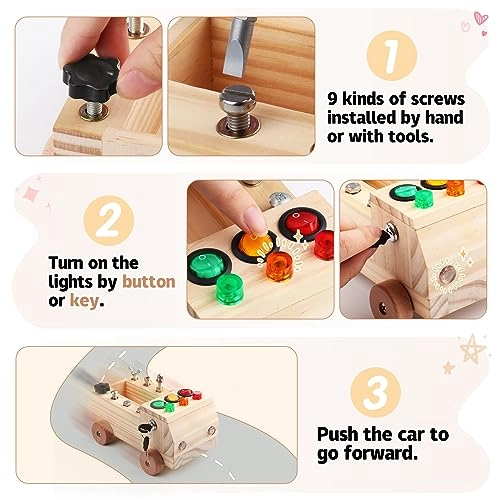 1

9 kinds of screws installed by hand or with tools.

2

Turn on the lights by button or key.

3

Push the car to go forward.