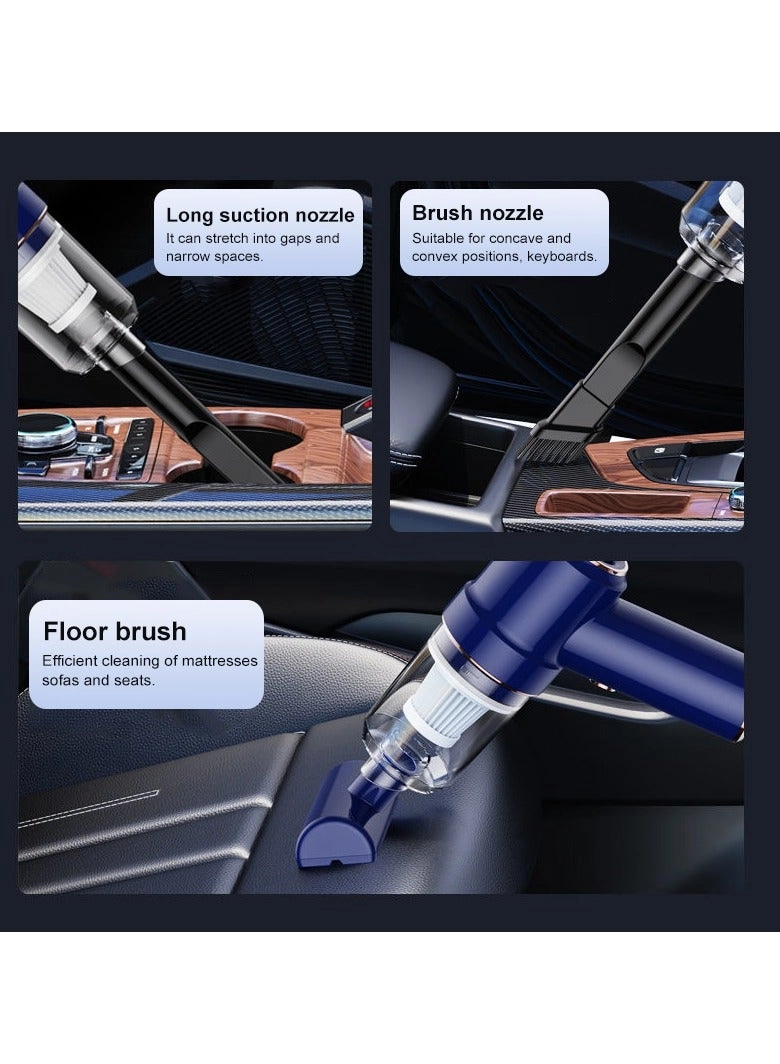 Long suction nozzle
It can stretch into gaps and narrow spaces.

Brush nozzle
Suitable for concave and convex positions, keyboards.

Floor brush
Efficient cleaning of mattresses sofas and seats.