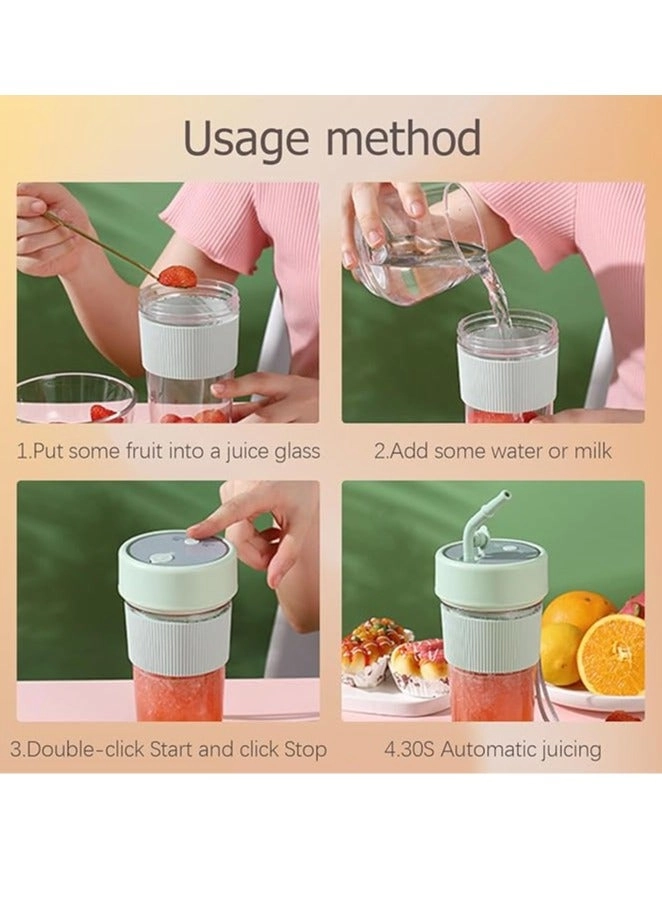 Usage method

1.Put some fruit into a juice glass

2.Add some water or milk

3.Double-click Start and click Stop

4.30S Automatic juicing