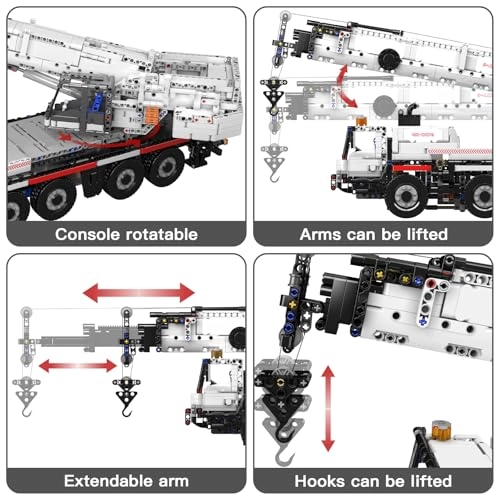 Console rotatable

Arms can be lifted

Extendable arm

Hooks can be lifted