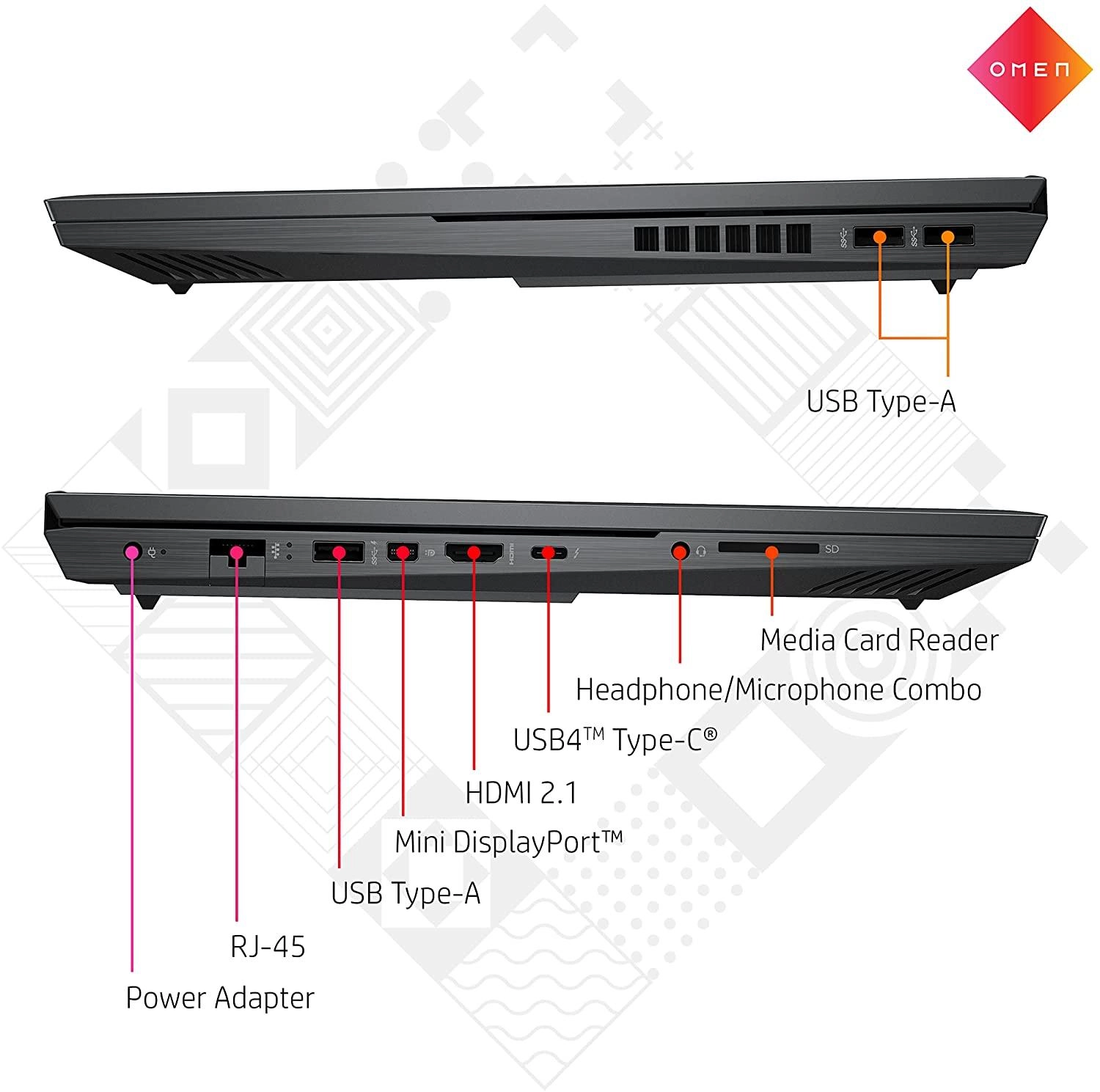 OMEN

USB Type-A

SD

Media Card Reader

Headphone/Microphone Combo

USB4™ Type-C®

HDMI 2.1

Mini DisplayPort™

USB Type-A

RJ-45

Power Adapter